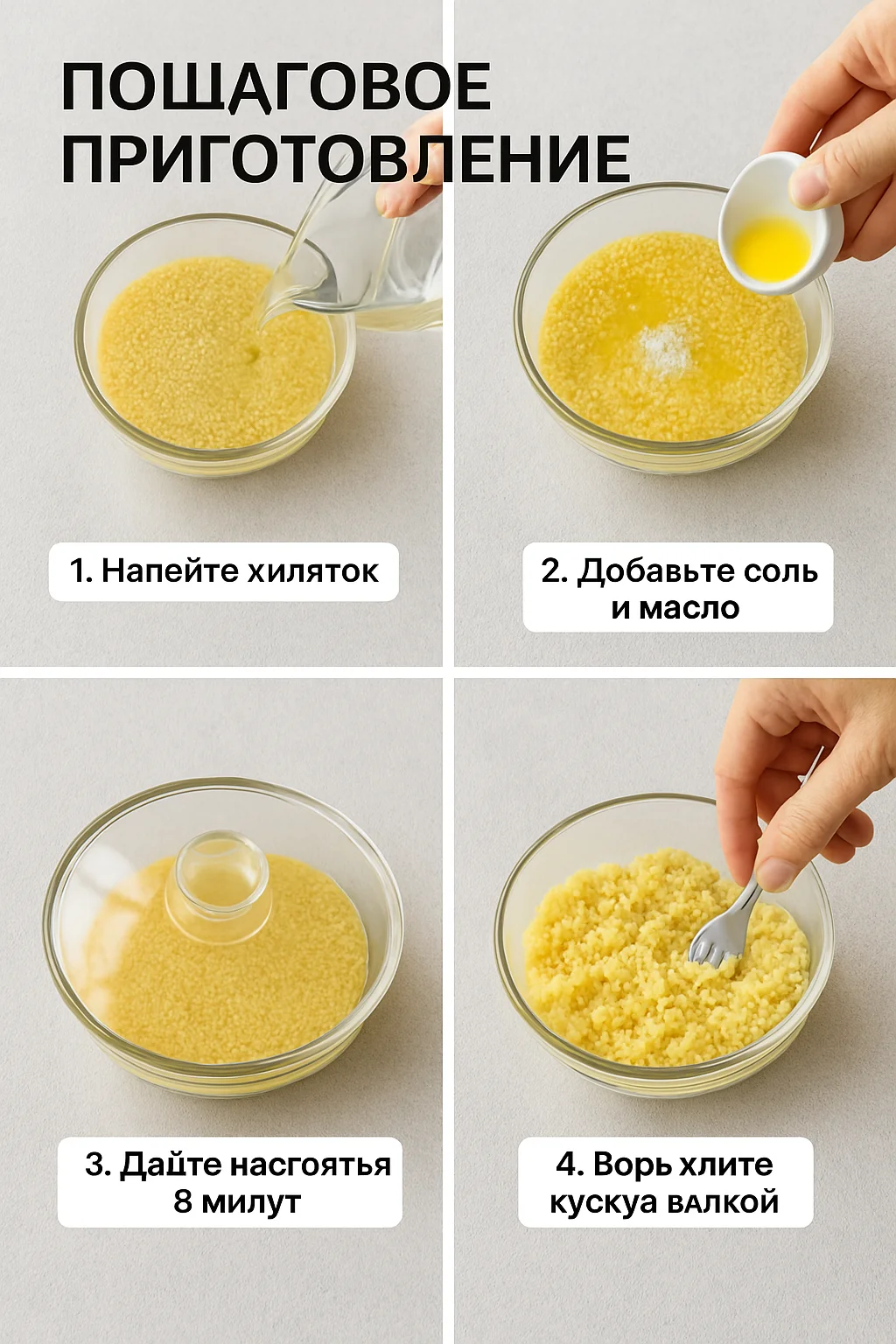 ПОШАГОВОЕ ПРИГОТОВЛЕНИЕ

1. Напейте хиляток

2. Добавьте соль и масло

3. Дайте насгоятья 8 милут

4. Ворь хлите кускуа валкой