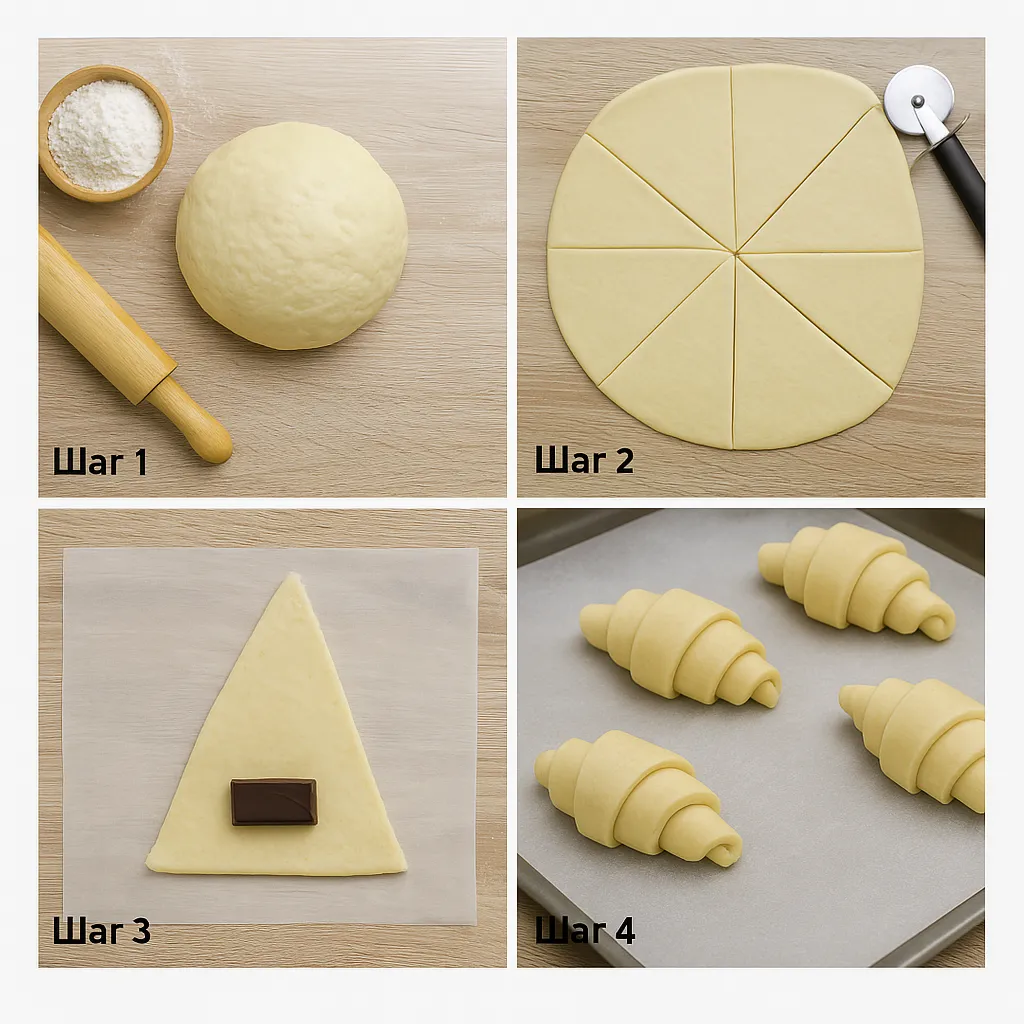 Шаг 1

Шаг 2

Шаг 3

Шаг 4