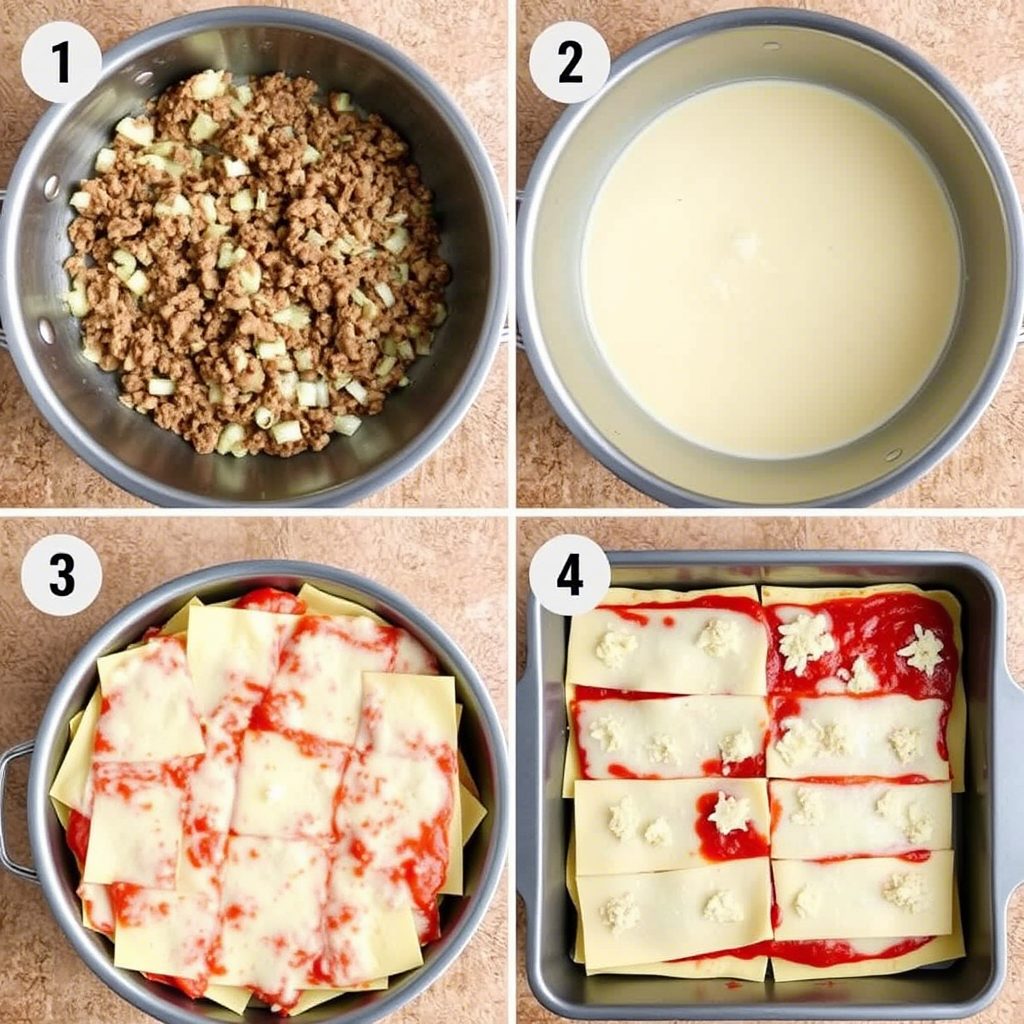 1

2

3

4