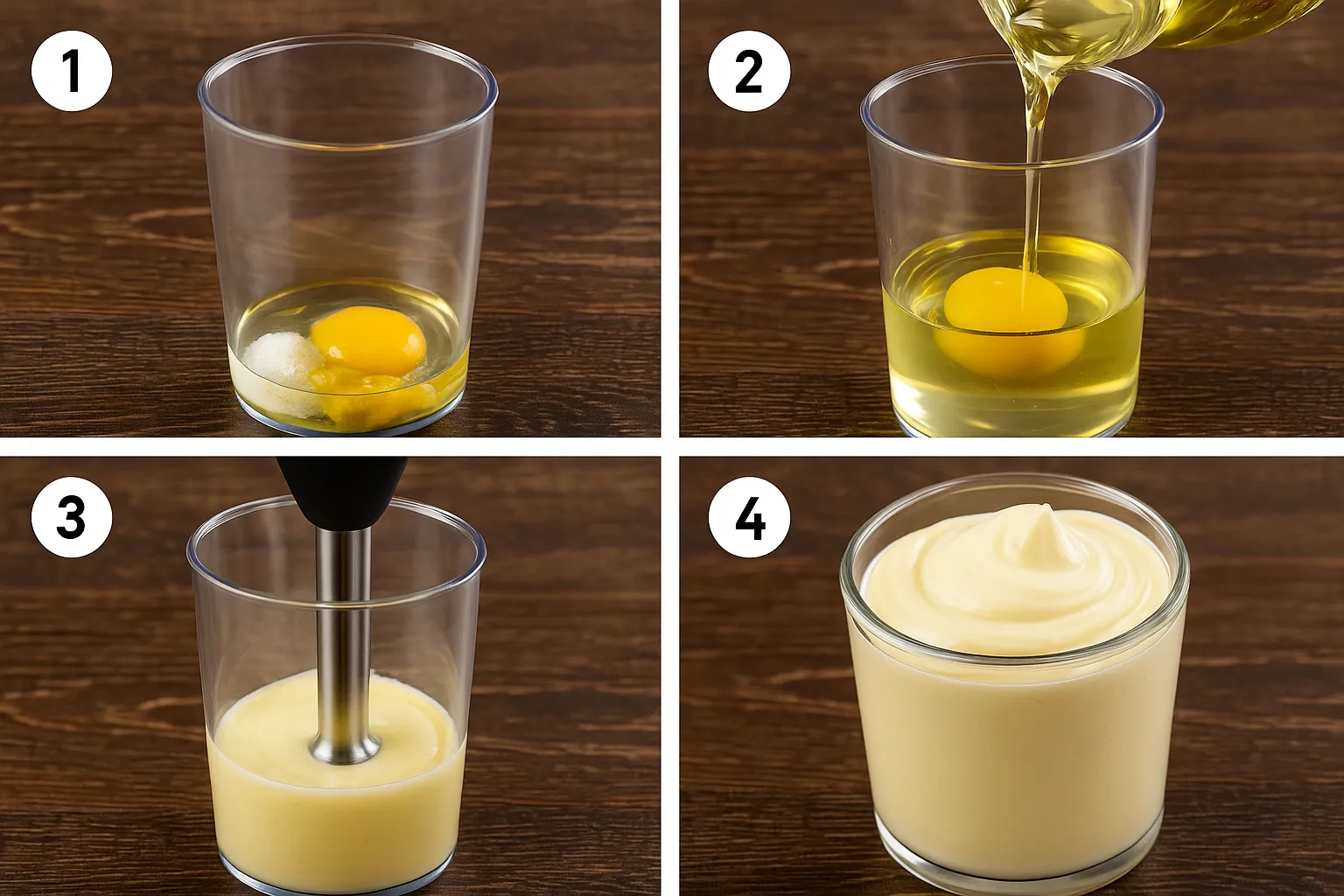 1

2

3

4