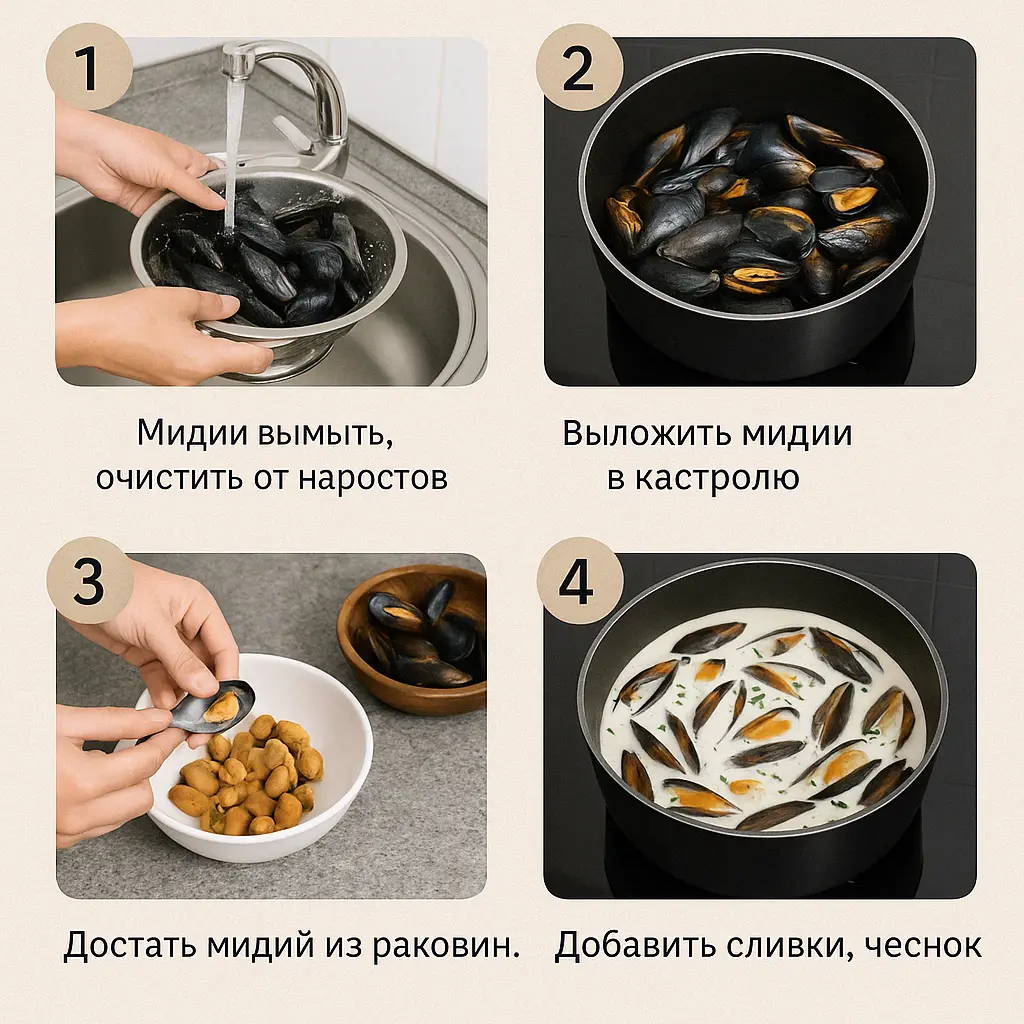 1

Мидии вымыть, очистить от наростов

2

Выложить мидии в кастролю

3

Достать мидий из раковин.

4

Добавить сливки, чеснок