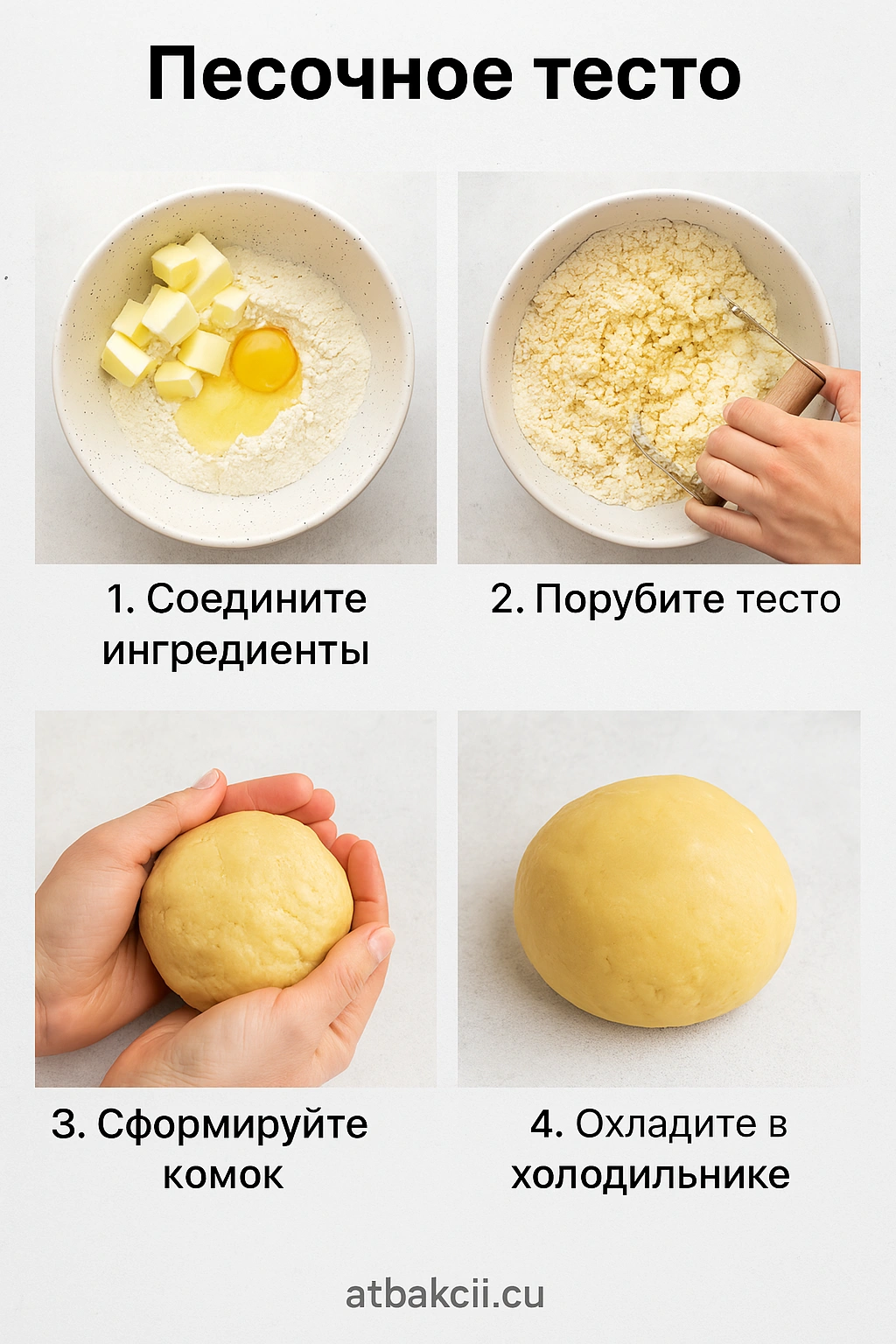 Песочное тесто

1. Соедините ингредиенты

2. Порубите тесто

3. Сформируйте комок

4. Охладите в холодильнике

atbakcii.cu