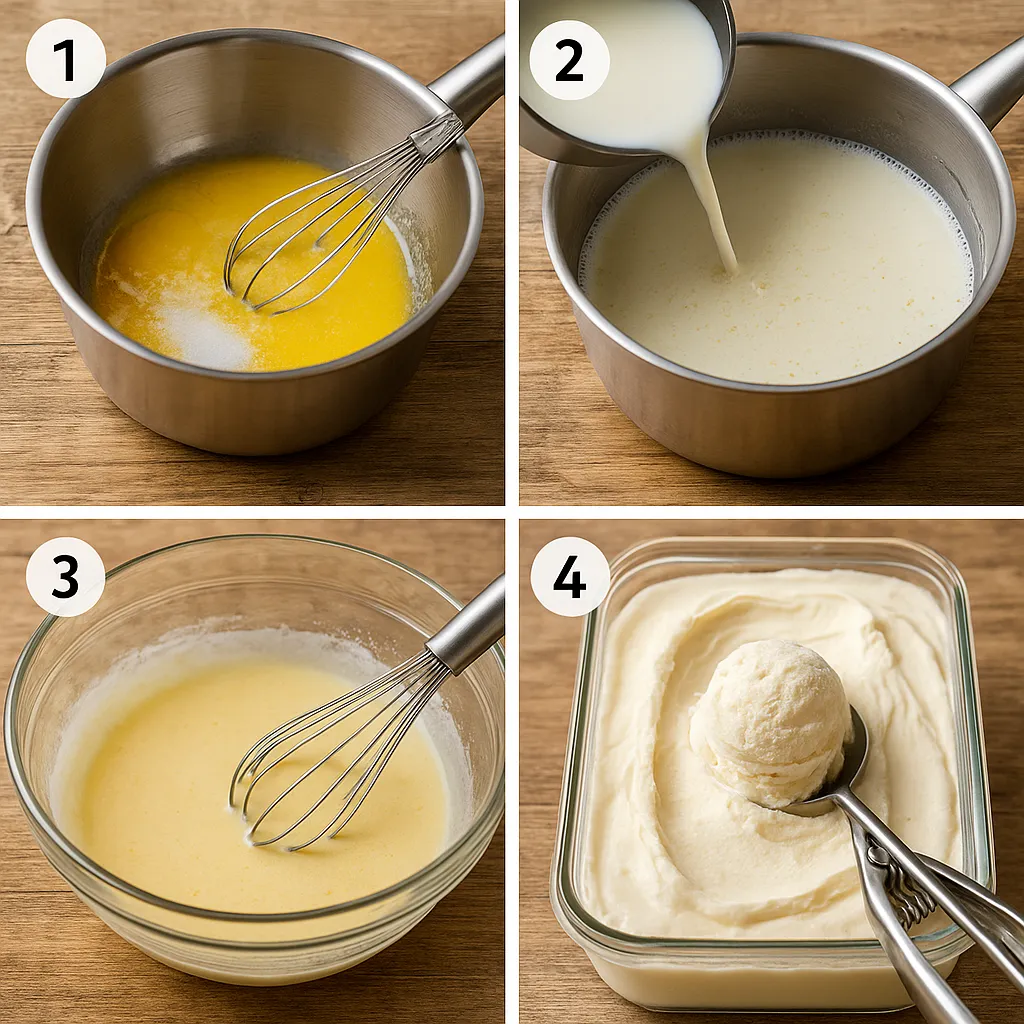 1

2

3

4