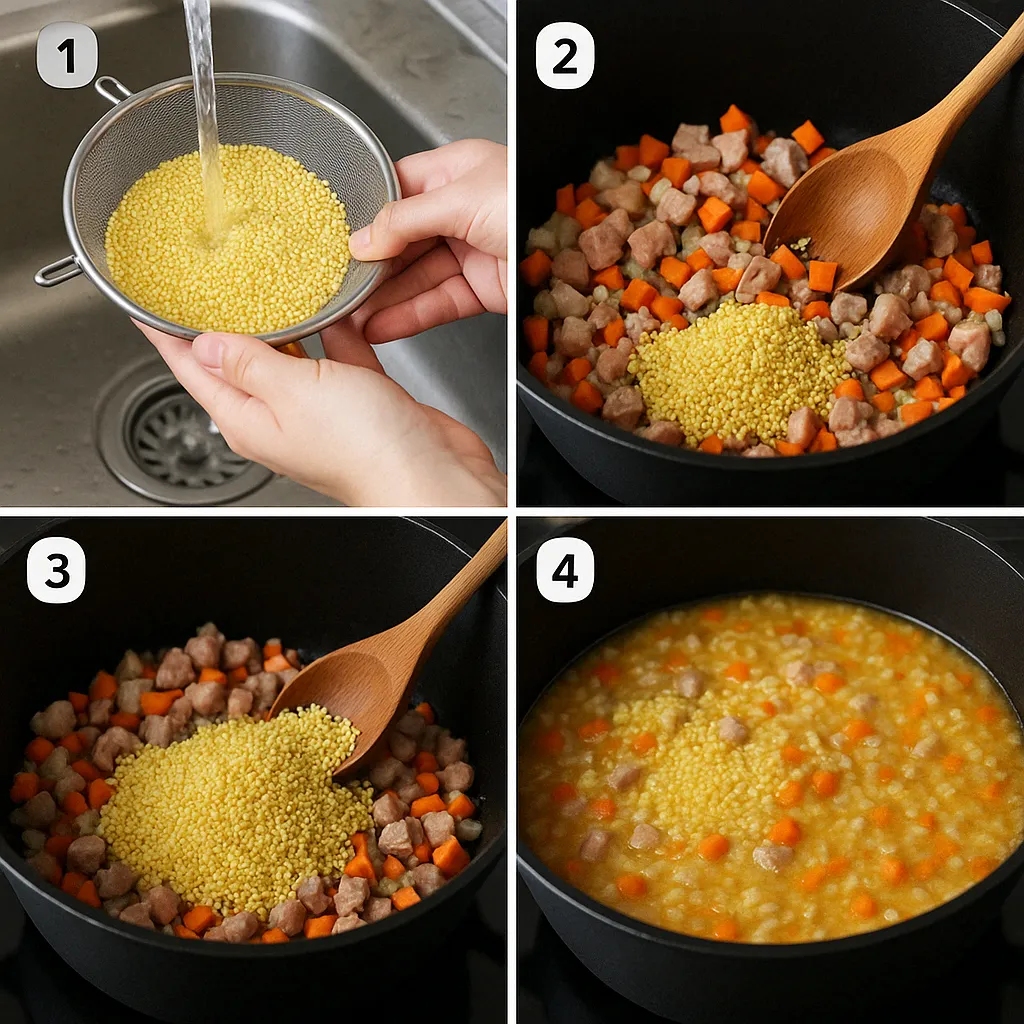 1

2

3

4