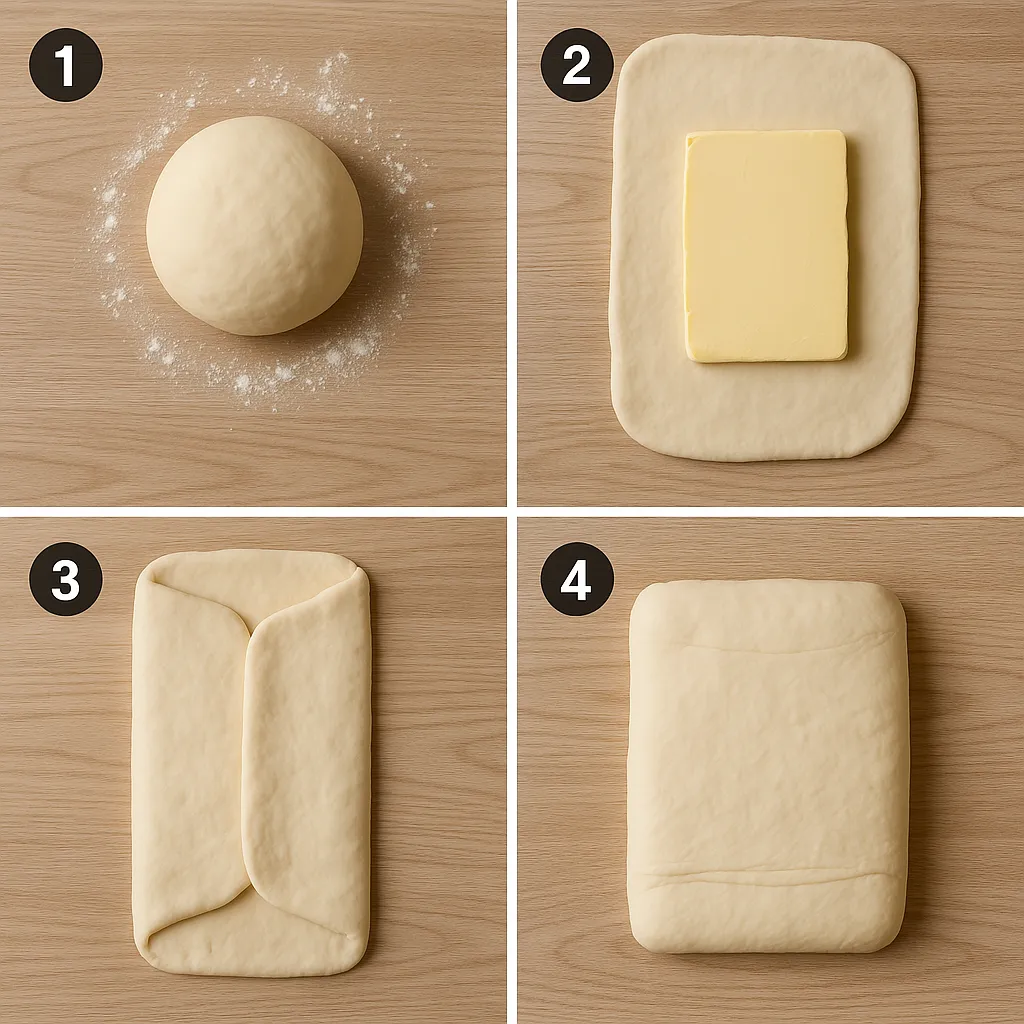 1

2

3

4