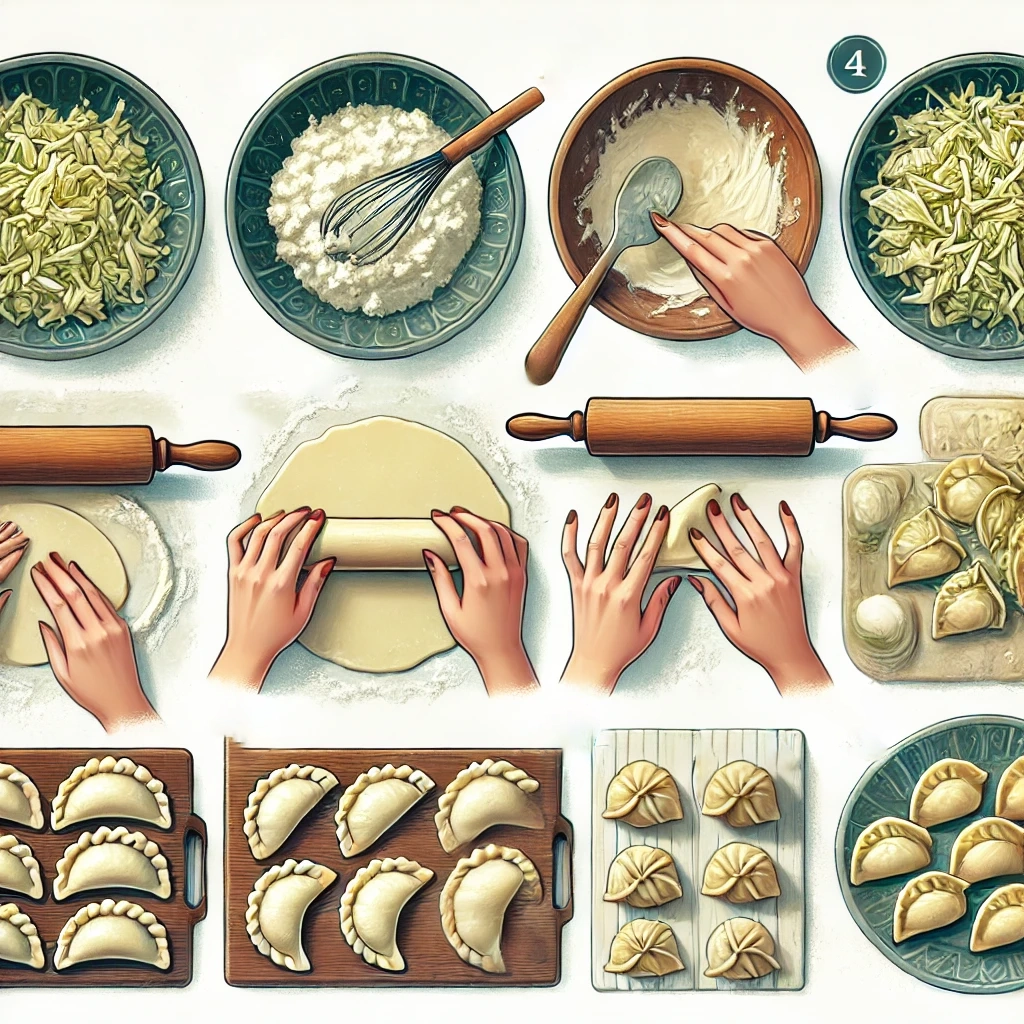 4