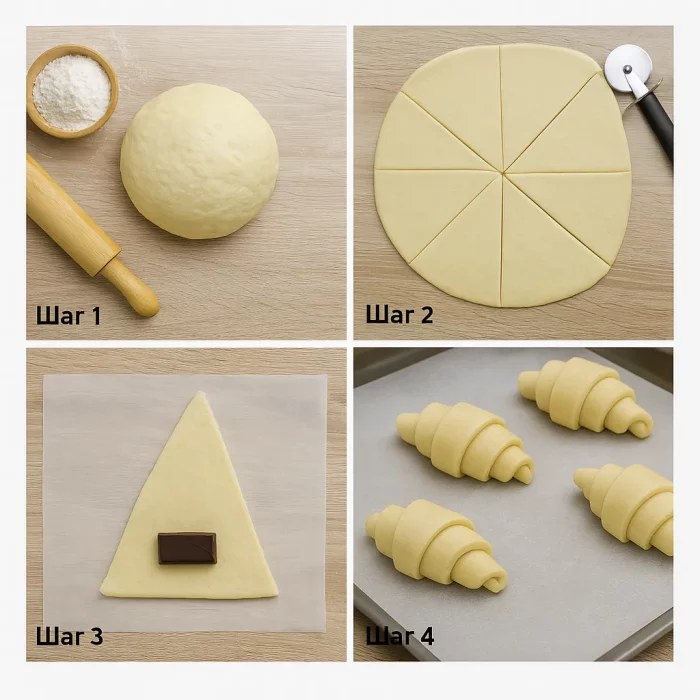 Шаг 1

Шаг 2

Шаг 3

Шаг 4