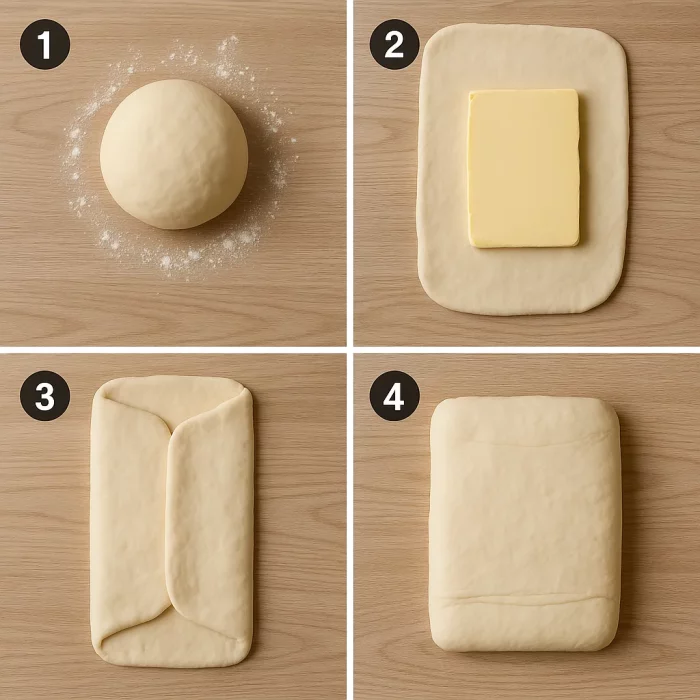 1

2

3

4