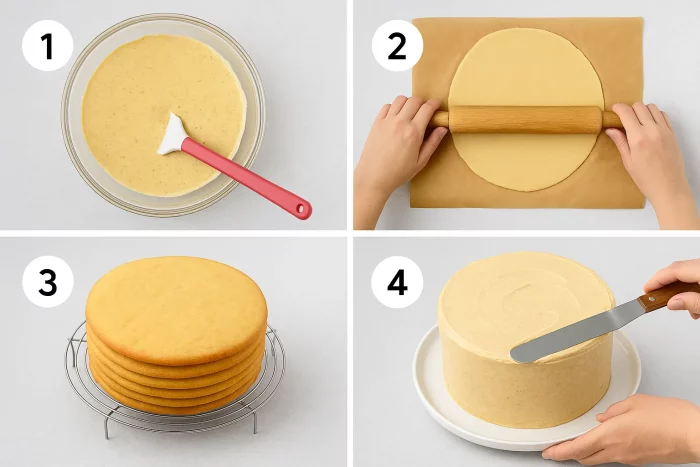 1
2
3
4