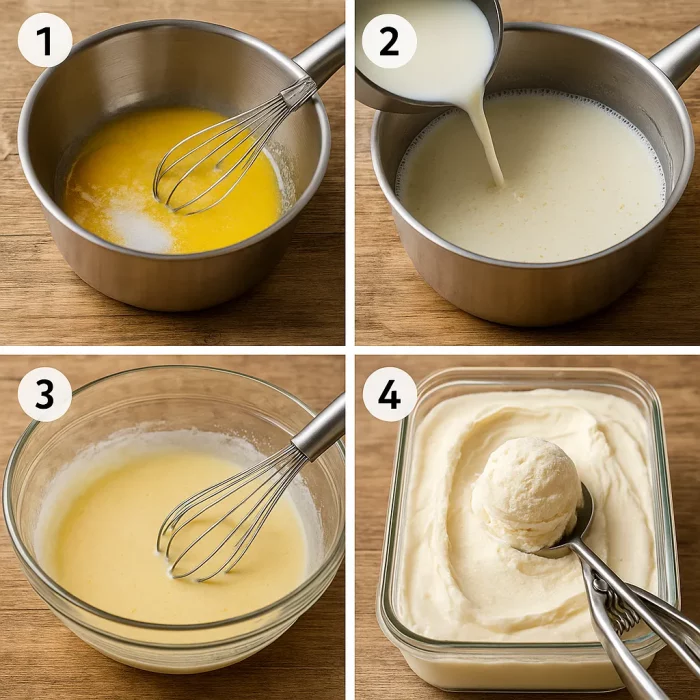 1

2

3

4