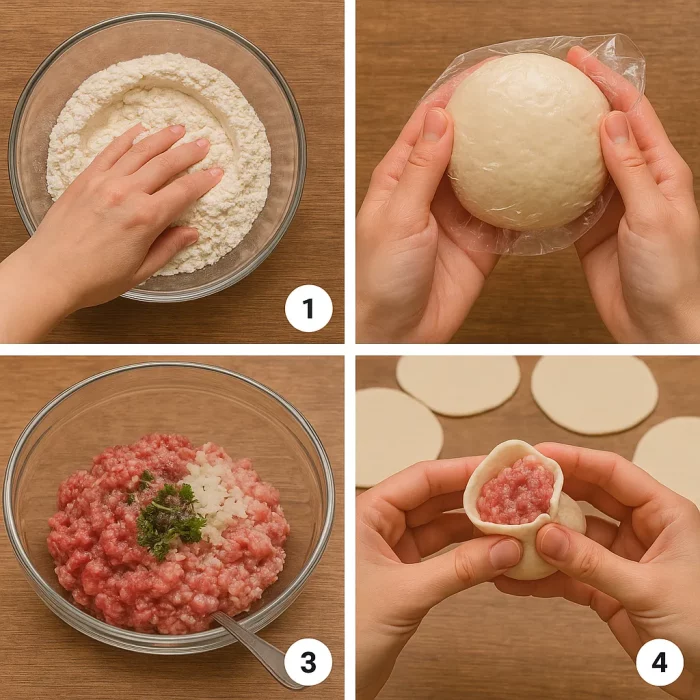 1

3

4