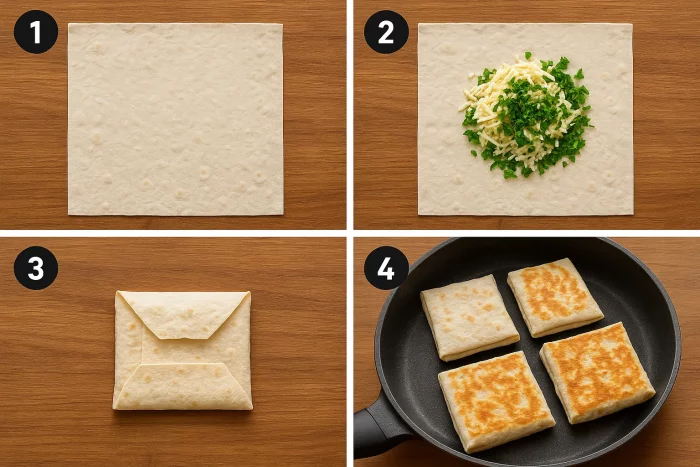 1
2
3
4