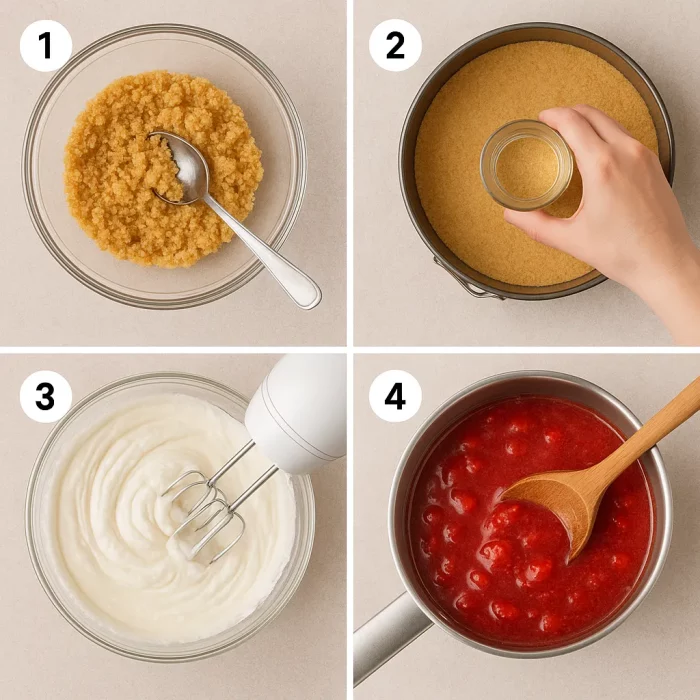 1

2

3

4