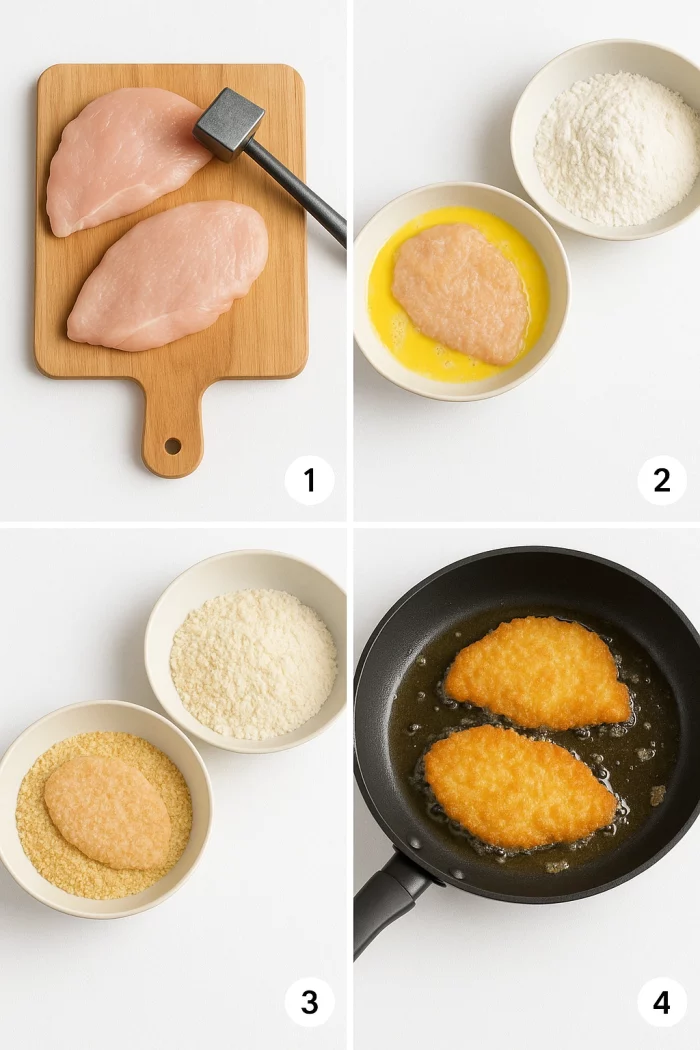 1

2

3

4